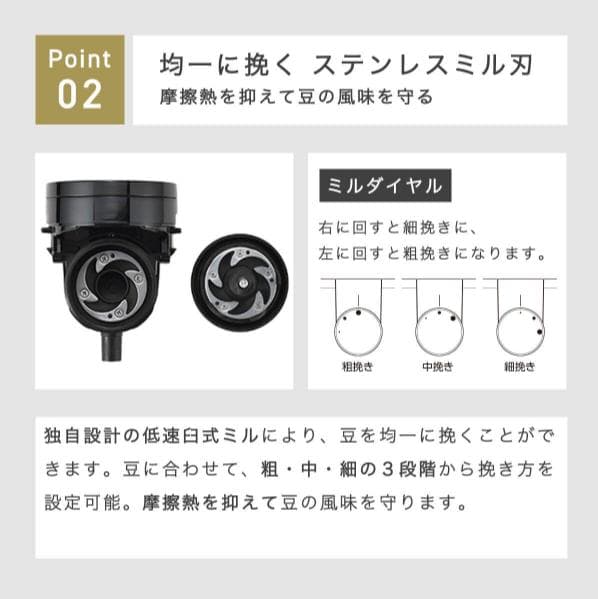 Point 02

均一に挽く ステンレスミル刃
摩擦熱を抑えて豆の風味を守る

ミルダイヤル

右に回すと細挽きに、
左に回すと粗挽きになります。

粗挽き
中挽き
細挽き

独自設計の低速臼式ミルにより、豆を均一に挽くことができます。豆に合わせて、粗・中・細の３段階から挽き方を設定可能。摩擦熱を抑えて豆の風味を守ります。